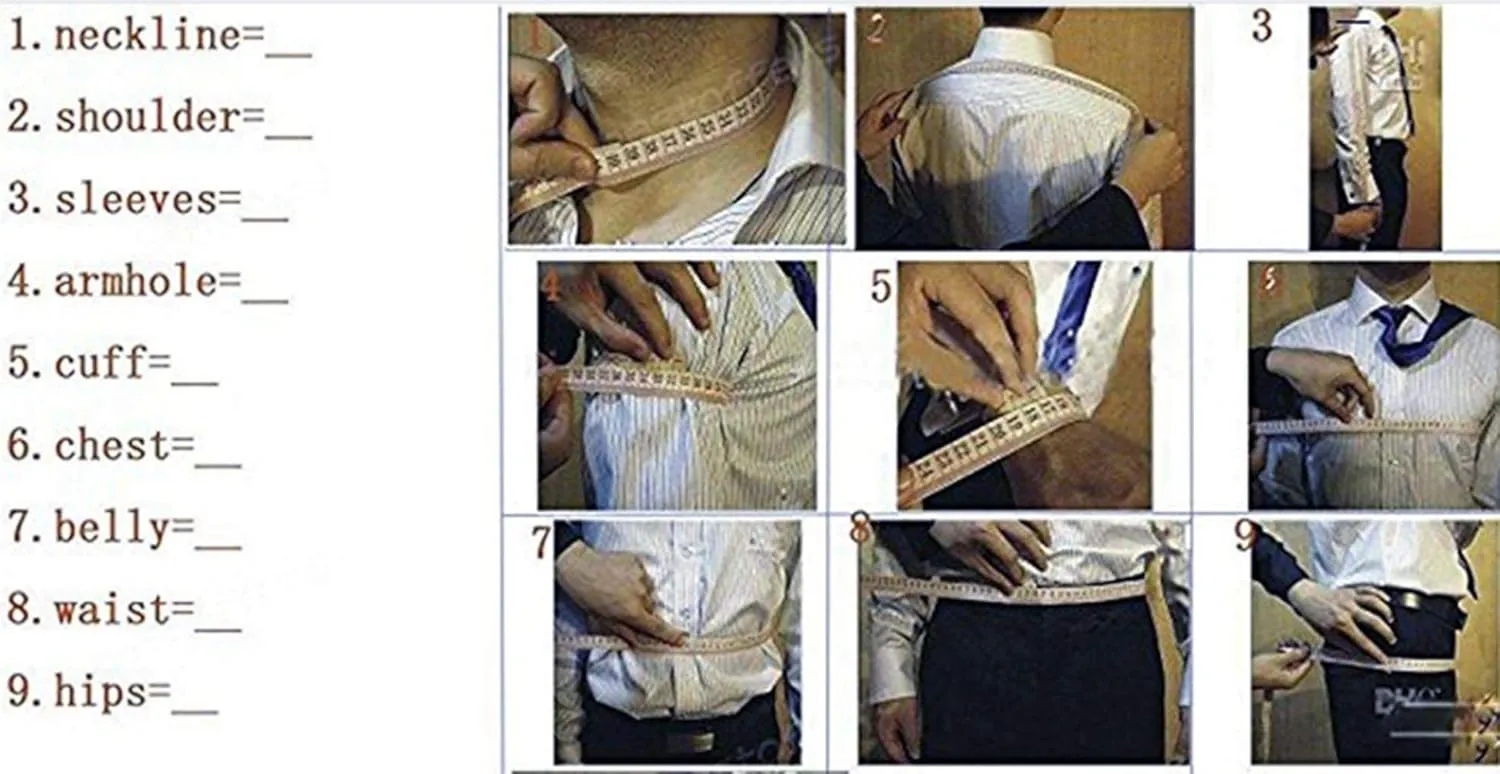 1. neckline=__
2. shoulder=__
3. sleeves=__
4. armhole=__
5. cuff=__
6. chest=__
7. belly=__
8. waist=__
9. hips=__

1
2
3
4
5
6
7
8
9